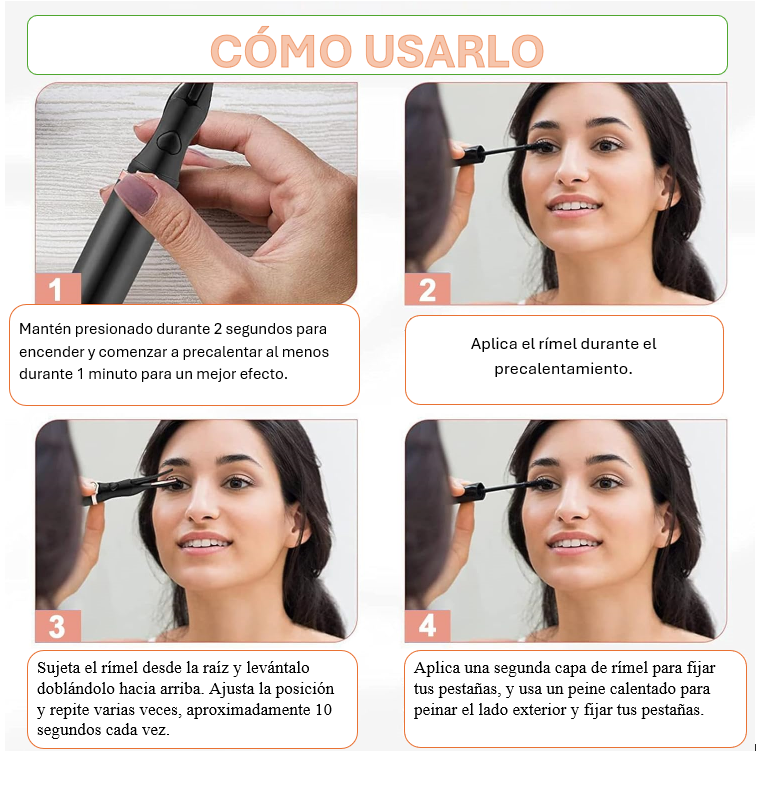 CÓMO USARLO

1

Mantén presionado durante 2 segundos para encender y comenzar a precalentar al menos durante 1 minuto para un mejor efecto.

2

Aplica el rímel durante el precalentamiento.

3

Sujeta el rímel desde la raíz y levántalo doblándolo hacia arriba. Ajusta la posición y repite varias veces, aproximadamente 10 segundos cada vez.

4

Aplica una segunda capa de rímel para fijar tus pestañas, y usa un peine calentado para peinar el lado exterior y fijar tus pestañas.